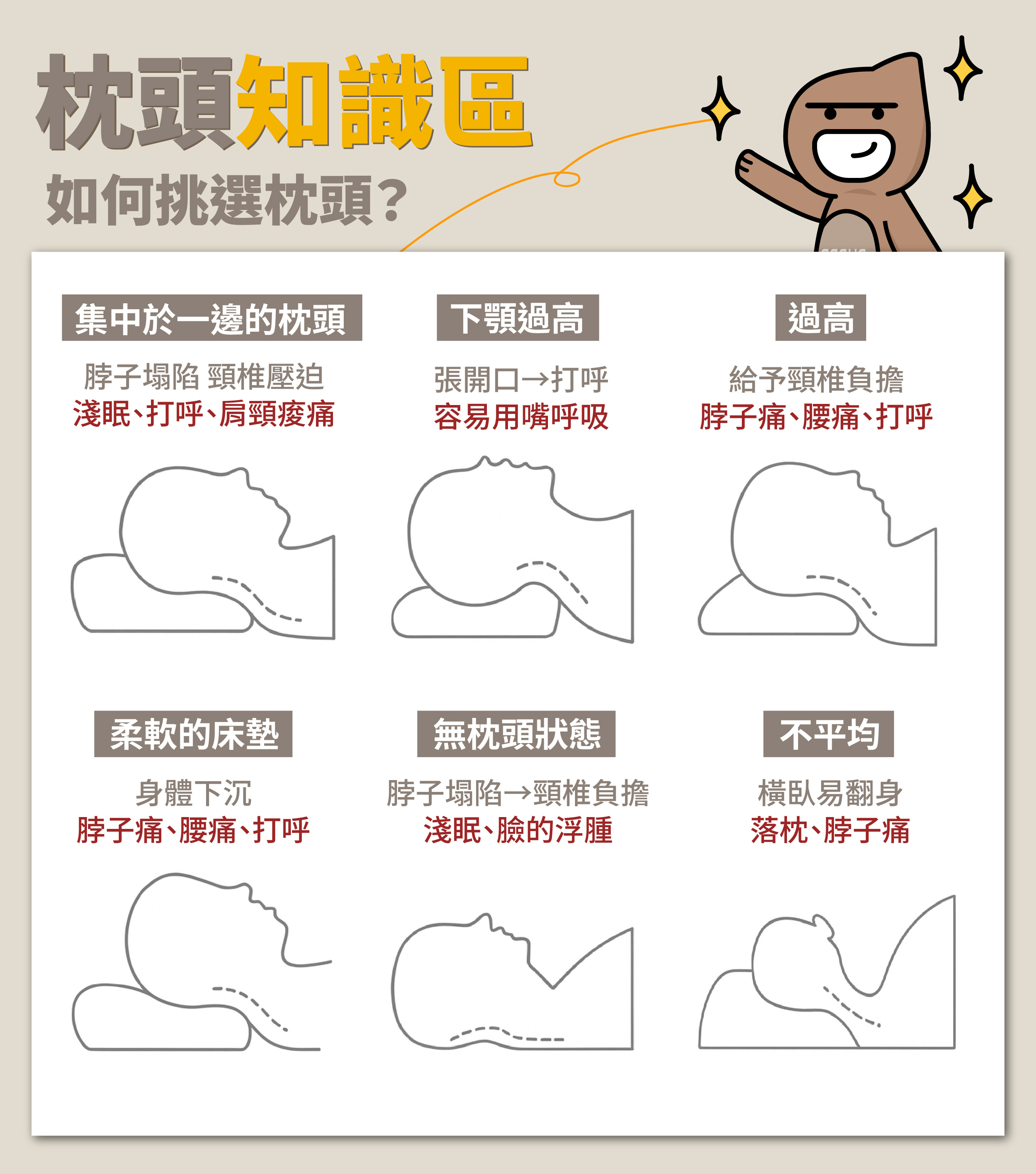 枕頭知識區

如何挑選枕頭？

集中於一邊的枕頭

脖子塌陷 頸椎壓迫
淺眠、打呼、肩頸痠痛

下顎過高

張開口→打呼
容易用嘴呼吸

過高

給予頸椎負擔
脖子痛、腰痛、打呼

柔軟的床墊

身體下沉
脖子痛、腰痛、打呼

無枕頭狀態

脖子塌陷→頸椎負擔
淺眠、臉的浮腫

不平均

橫臥易翻身
落枕、脖子痛